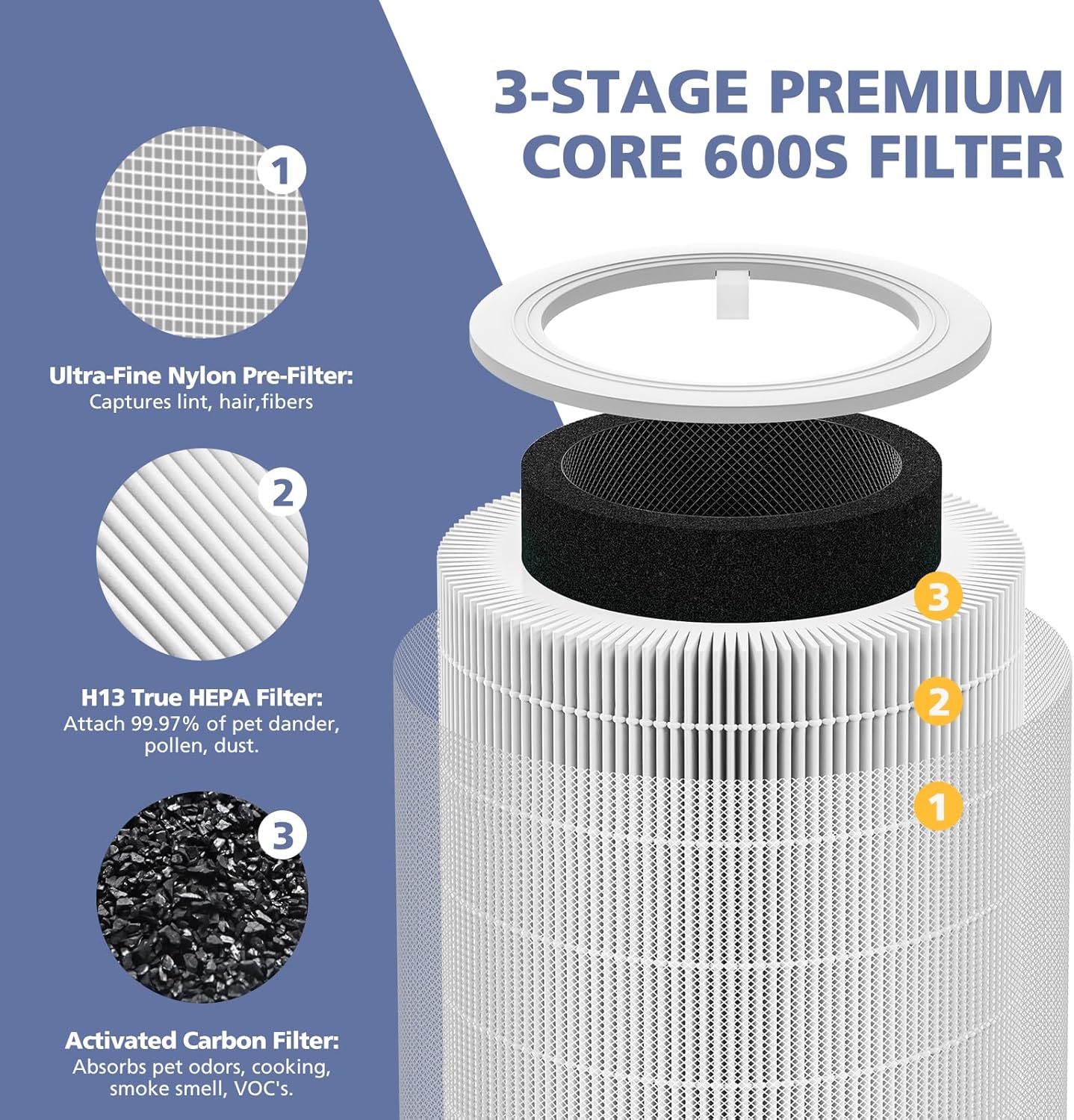 3-STAGE PREMIUM CORE 600S FILTER

1

Ultra-Fine Nylon Pre-Filter:
Captures lint, hair,fibers

2

H13 True HEPA Filter:
Attach 99.97% of pet dander, pollen, dust.

3

Activated Carbon Filter:
Absorbs pet odors, cooking, smoke smell, VOC's.

3

2

1